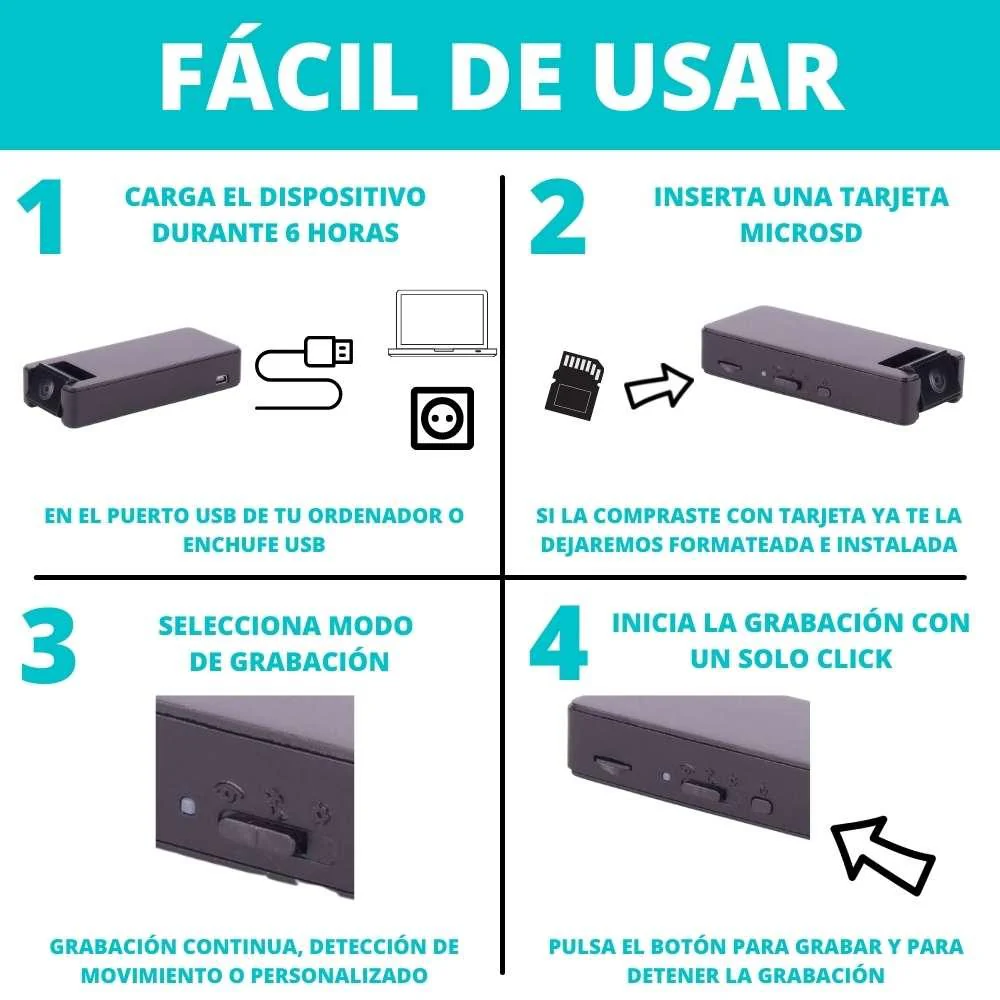 FÁCIL DE USAR

1

CARGA EL DISPOSITIVO DURANTE 6 HORAS

EN EL PUERTO USB DE TU ORDENADOR O ENCHUFE USB

2

INSERTA UNA TARJETA MICROSD

SI LA COMPRASTE CON TARJETA YA TE LA DEJAREMOS FORMATEADA E INSTALADA

3

SELECCIONA MODO DE GRABACIÓN

GRABACIÓN CONTINUA, DETECCIÓN DE MOVIMIENTO O PERSONALIZADO

4

INICIA LA GRABACIÓN CON UN SOLO CLICK

PULSA EL BOTÓN PARA GRABAR Y PARA DETENER LA GRABACIÓN